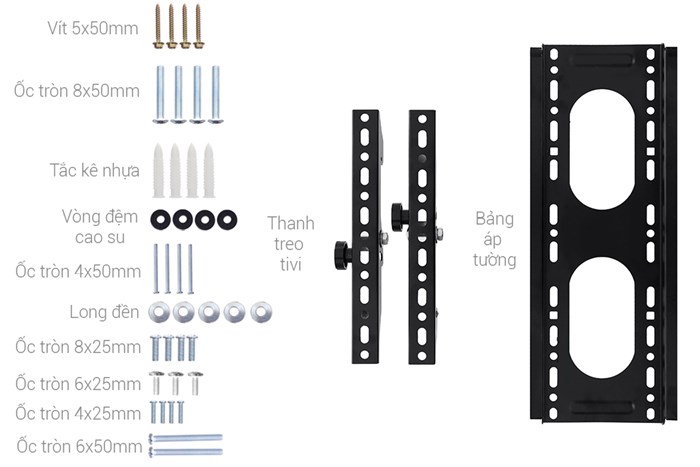 Vít 5x50mm

Ốc tròn 8x50mm

Tắc kê nhựa

Vòng đệm cao su

Ốc tròn 4x50mm

Long đền

Ốc tròn 8x25mm

Ốc tròn 6x25mm

Ốc tròn 4x25mm

Ốc tròn 6x50mm

Thanh treo tivi

Bảng áp tường